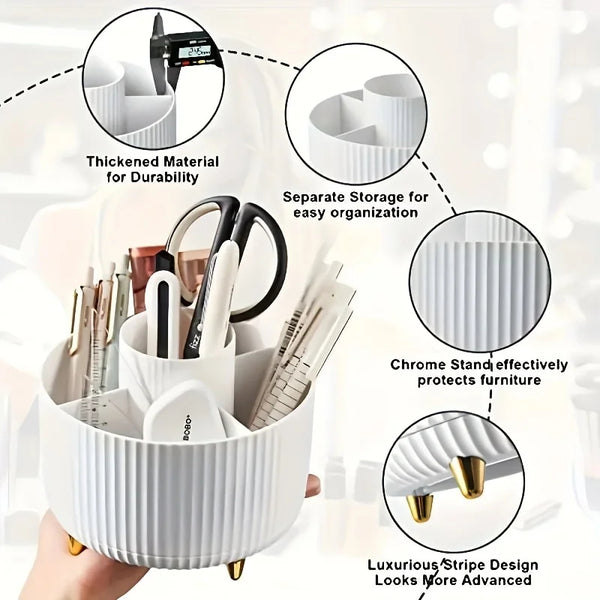 Thickened Material for Durability

Separate Storage for easy organization

Chrome Stand effectively protects furniture

Luxurious Stripe Design Looks More Advanced

fizz

BOBO+