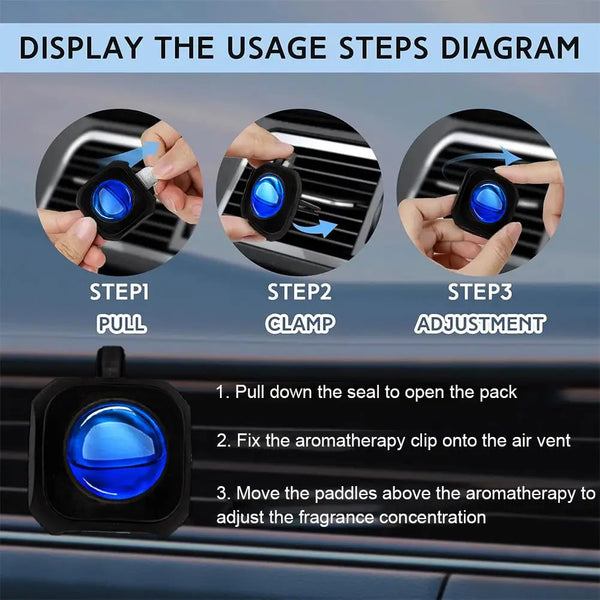 DISPLAY THE USAGE STEPS DIAGRAM

STEP1
PULL

STEP2
CLAMP

STEP3
ADJUSTMENT

1. Pull down the seal to open the pack

2. Fix the aromatherapy clip onto the air vent

3. Move the paddles above the aromatherapy to adjust the fragrance concentration