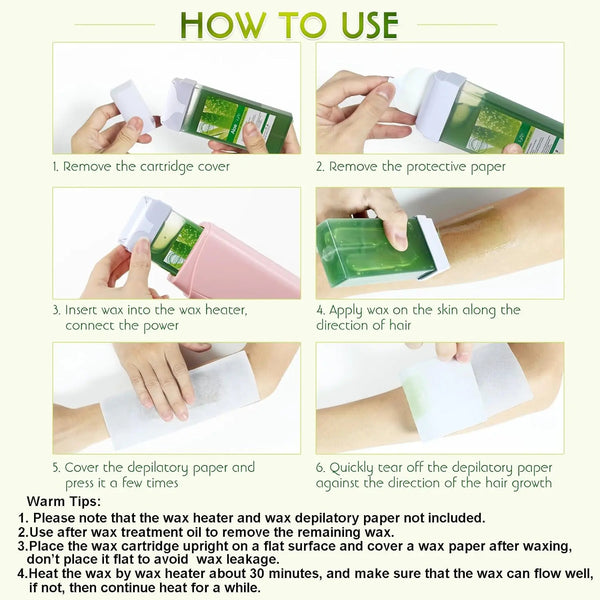 HOW TO USE

1. Remove the cartridge cover

2. Remove the protective paper

3. Insert wax into the wax heater, connect the power

4. Apply wax on the skin along the direction of hair

5. Cover the depilatory paper and press it a few times

6. Quickly tear off the depilatory paper against the direction of the hair growth

Warm Tips:

1. Please note that the wax heater and wax depilatory paper not included.

2.Use after wax treatment oil to remove the remaining wax.

3.Place the wax cartridge upright on a flat surface and cover a wax paper after waxing, don't place it flat to avoid wax leakage.

4.Heat the wax by wax heater about 30 minutes, and make sure that the wax can flow well, if not, then continue heat for a while.