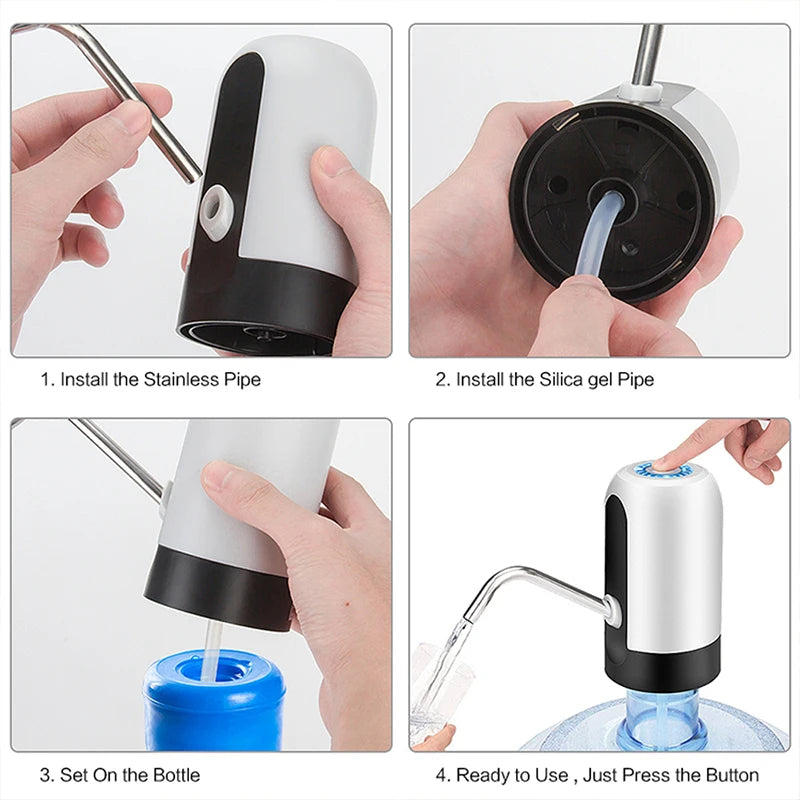 1. Install the Stainless Pipe

2. Install the Silica gel Pipe

3. Set On the Bottle

4. Ready to Use , Just Press the Button