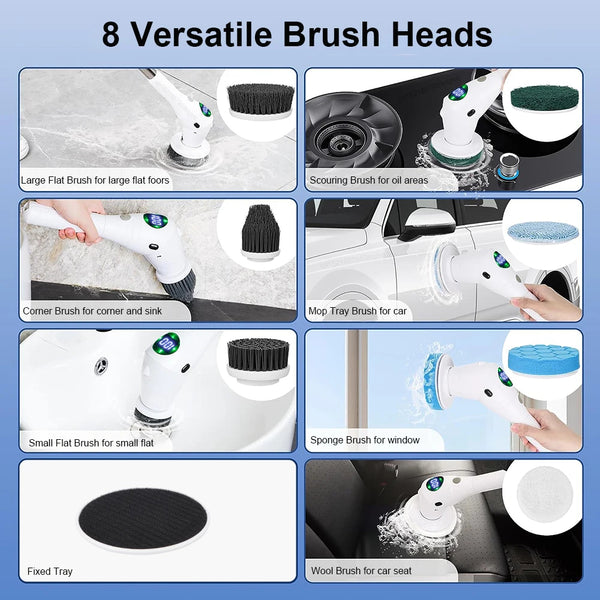 8 Versatile Brush Heads

Large Flat Brush for large flat foors

Scouring Brush for oil areas

Corner Brush for corner and sink

Mop Tray Brush for car

Small Flat Brush for small flat

Sponge Brush for window

Fixed Tray

Wool Brush for car seat