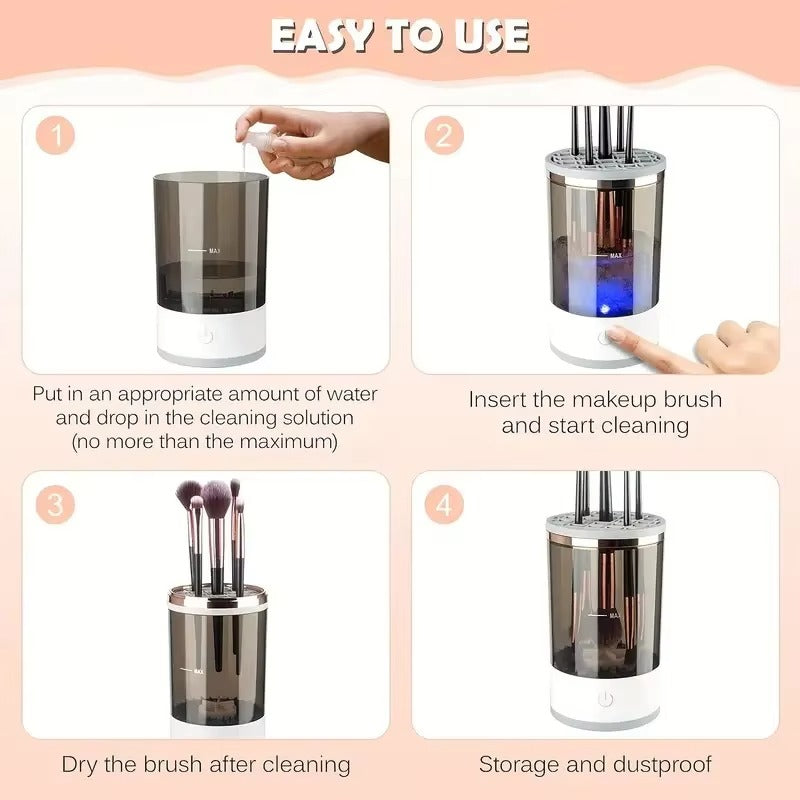 EASY TO USE

1

MAX

Put in an appropriate amount of water and drop in the cleaning solution (no more than the maximum)

2

MAX

Insert the makeup brush and start cleaning

3

MAX

Dry the brush after cleaning

4

MAX

Storage and dustproof